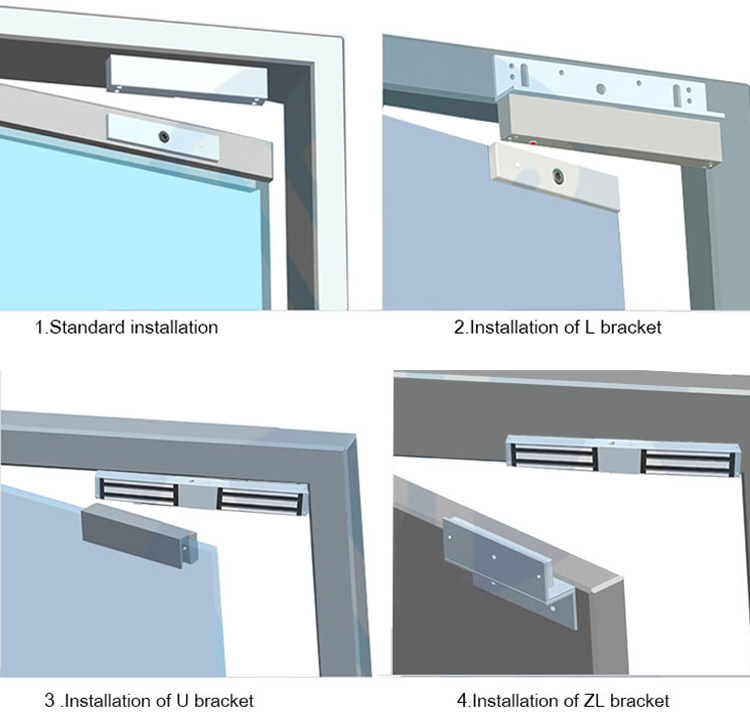 1.Standard installation

2.Installation of L bracket

3 .Installation of U bracket

4.Installation of ZL bracket