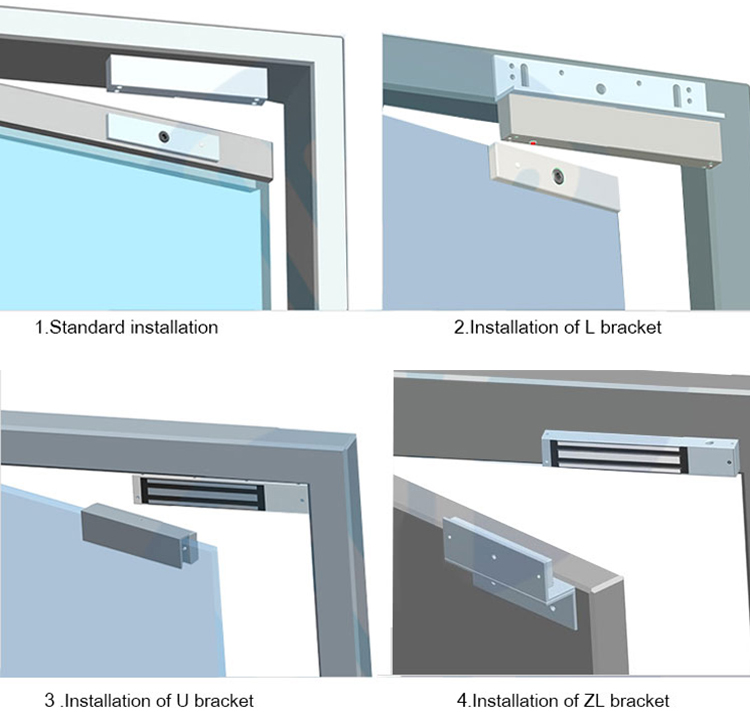 1.Standard installation

2.Installation of L bracket

3 .Installation of U bracket

4.Installation of ZL bracket